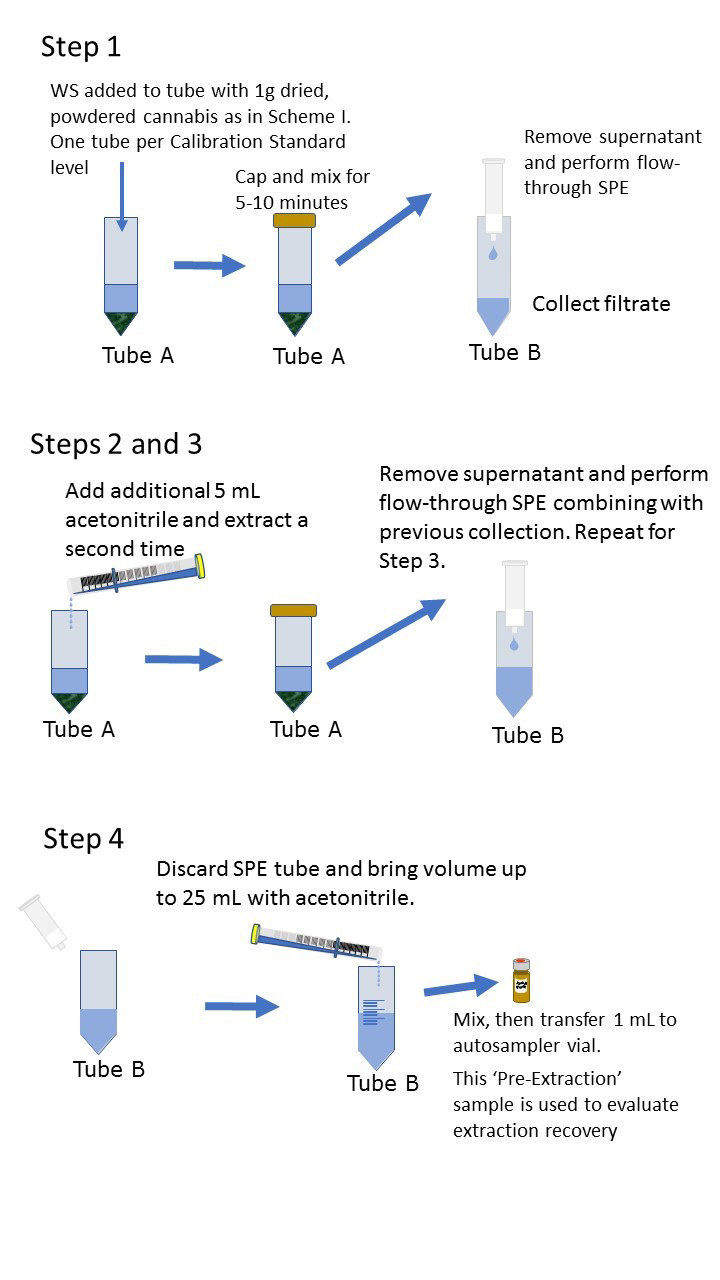 Step 1

WS added to tube with 1g dried, powdered cannabis as in Scheme I. One tube per Calibration Standard level

Cap and mix for 5-10 minutes

Remove supernatant and perform flow-through SPE

Collect filtrate

Tube A

Tube A

Tube B

Steps 2 and 3

Add additional 5 mL acetonitrile and extract a second time

Remove supernatant and perform flow-through SPE combining with previous collection. Repeat for Step 3.

Tube A

Tube A

Tube B

Step 4

Discard SPE tube and bring volume up to 25 mL with acetonitrile.

Tube B

Tube B

Mix, then transfer 1 mL to autosampler vial.

This 'Pre-Extraction' sample is used to evaluate extraction recovery