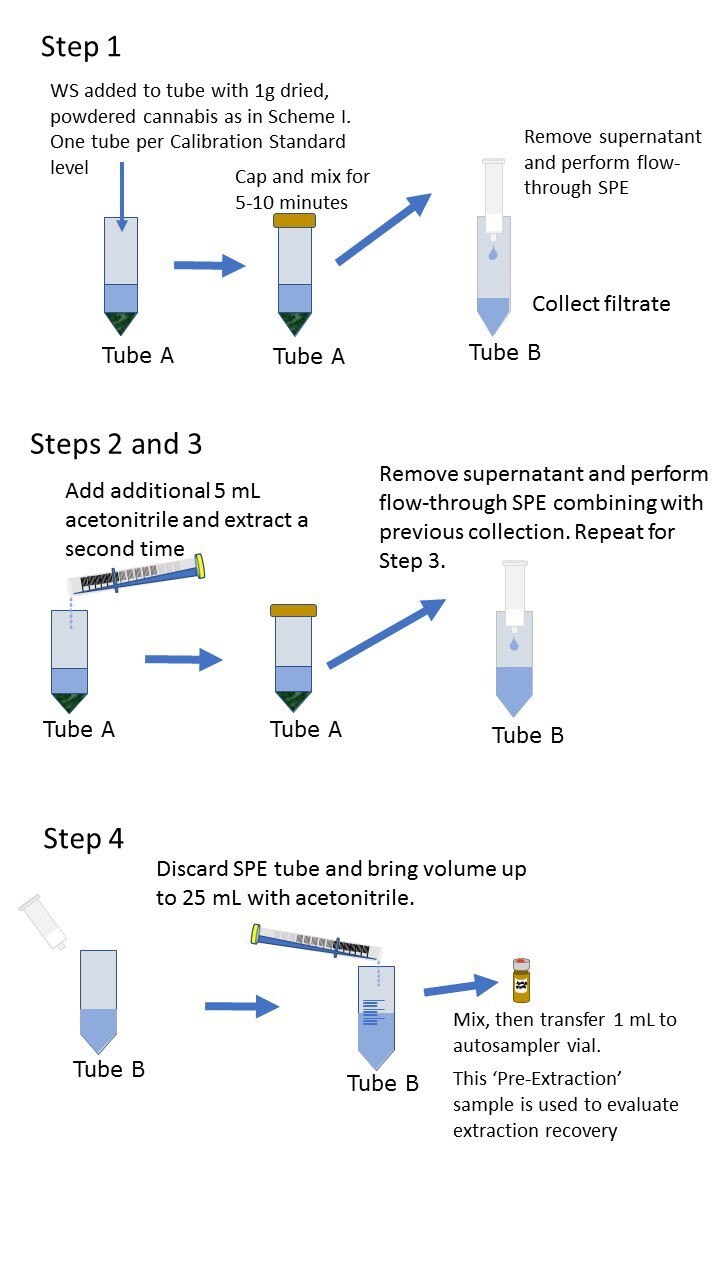 Step 1

WS added to tube with 1g dried, powdered cannabis as in Scheme I. One tube per Calibration Standard level

Cap and mix for 5-10 minutes

Remove supernatant and perform flow-through SPE

Collect filtrate

Tube A

Tube A

Tube B

Steps 2 and 3

Add additional 5 mL acetonitrile and extract a second time

Remove supernatant and perform flow-through SPE combining with previous collection. Repeat for Step 3.

Tube A

Tube A

Tube B

Step 4

Discard SPE tube and bring volume up to 25 mL with acetonitrile.

Tube B

Tube B

Mix, then transfer 1 mL to autosampler vial.

This 'Pre-Extraction' sample is used to evaluate extraction recovery